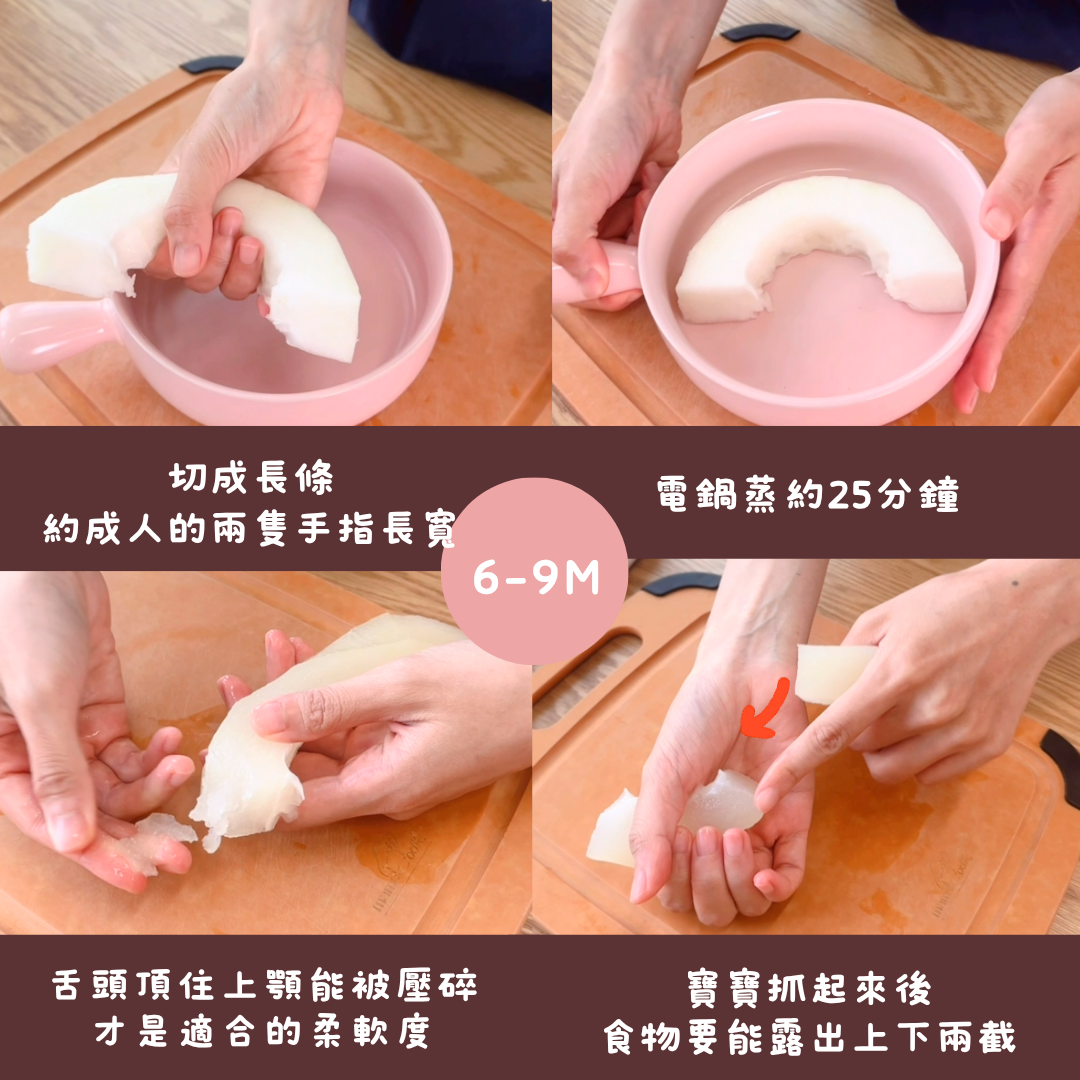 切成長條
約成人的兩隻手指長寬

電鍋蒸約25分鐘

6-9M

舌頭頂住上顎能被壓碎
才是適合的柔軟度

寶寶抓起來後
食物要能露出上下兩截