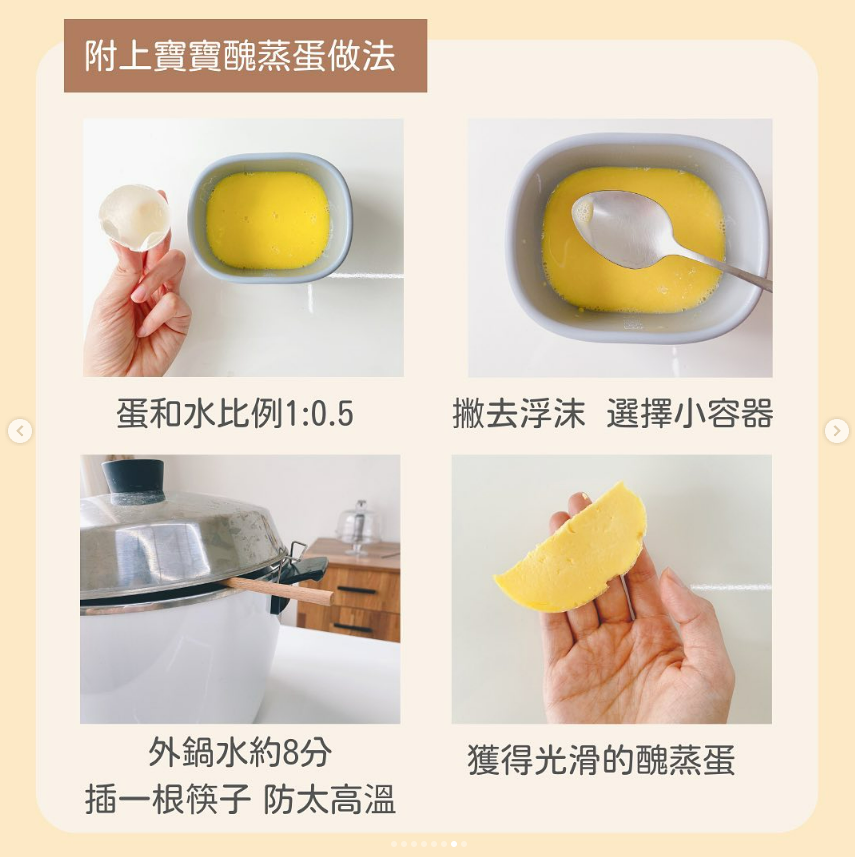 附上寶寶醜蒸蛋做法

蛋和水比例1:0.5

撇去浮沫 選擇小容器

外鍋水約8分
插一根筷子 防太高溫

獲得光滑的醜蒸蛋